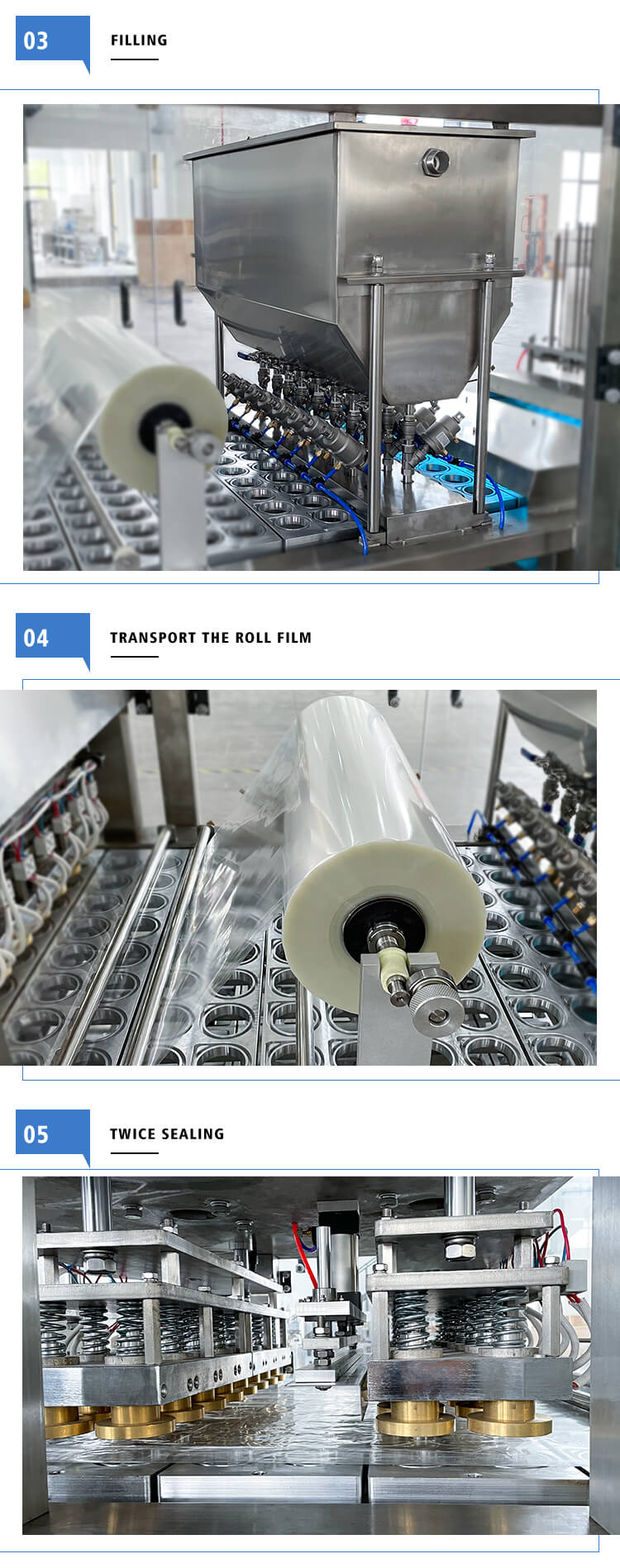 03

FILLING

04

TRANSPORT THE ROLL FILM

05

TWICE SEALING